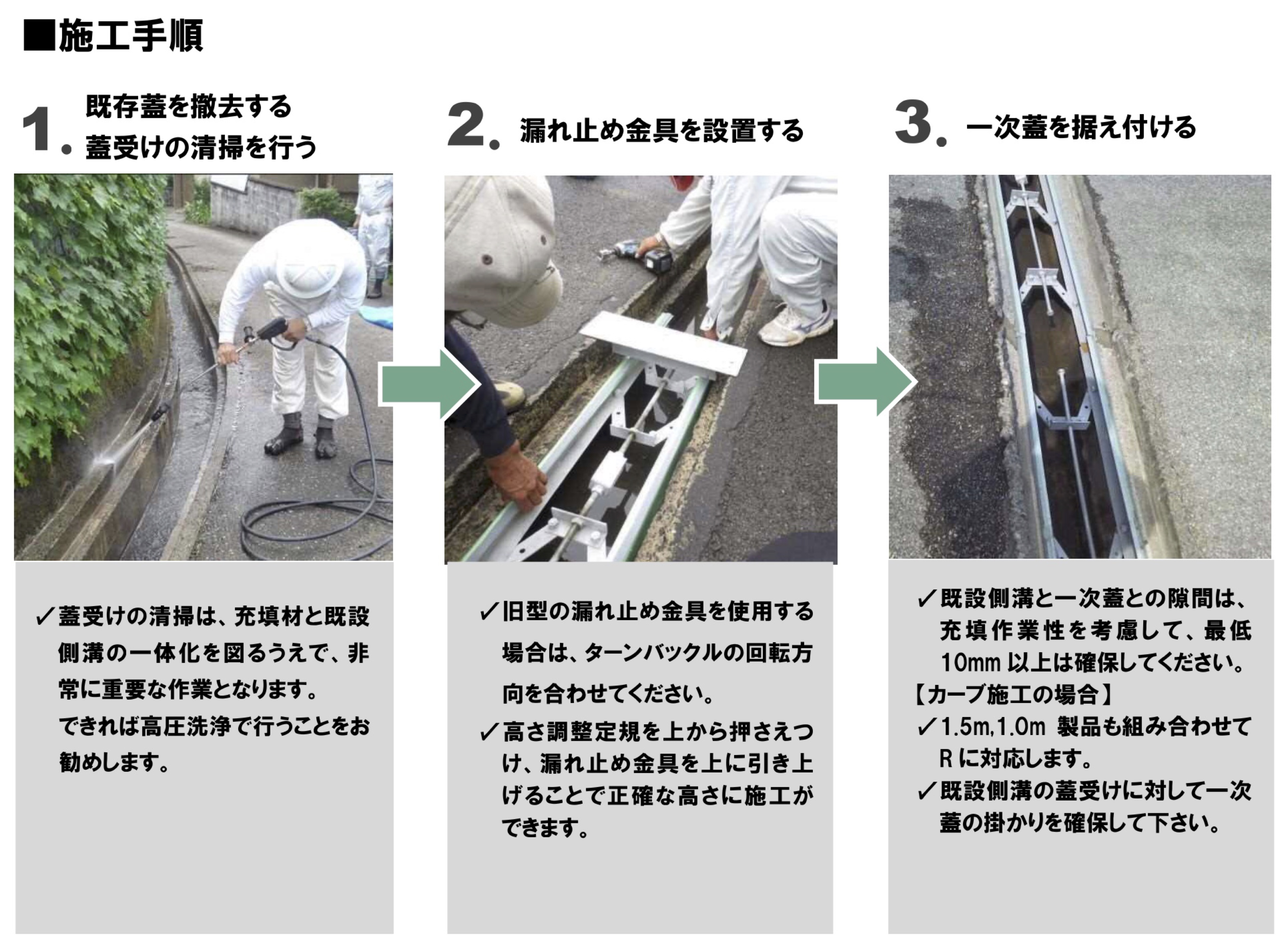 ■施工手順

1. 既存蓋を撤去する
蓋受けの清掃を行う

✓蓋受けの清掃は、充填材と既設側溝の一体化を図るうえで、非常に重要な作業となります。
できれば高圧洗浄で行うことをお勧めします。

2. 漏れ止め金具を設置する

✓旧型の漏れ止め金具を使用する場合は、ターンバックルの回転方向を合わせてください。
✓高さ調整定規を上から押さえつけ、漏れ止め金具を上に引き上げることで正確な高さに施工ができます。

3. 一次蓋を据え付ける

✓既設側溝と一次蓋との隙間は、充填作業性を考慮して、最低10mm 以上は確保してください。
【カーブ施工の場合】
✓1.5m,1.0m 製品も組み合わせてR に対応します。
✓既設側溝の蓋受けに対して一次蓋の掛かりを確保して下さい。